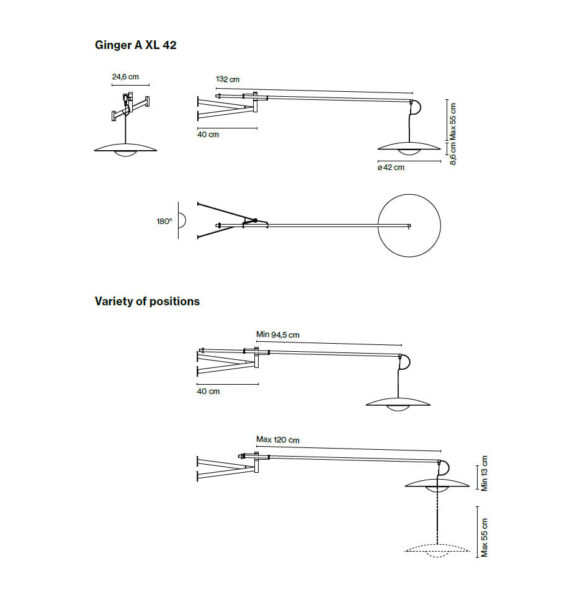 Ginger A XL 42

24,6 cm

132 cm

40 cm

Max 55 cm

8,6 cm

ø 42 cm

180°

Variety of positions

Min 94,5 cm

40 cm

Max 120 cm

Min 13 cm

Max 55 cm